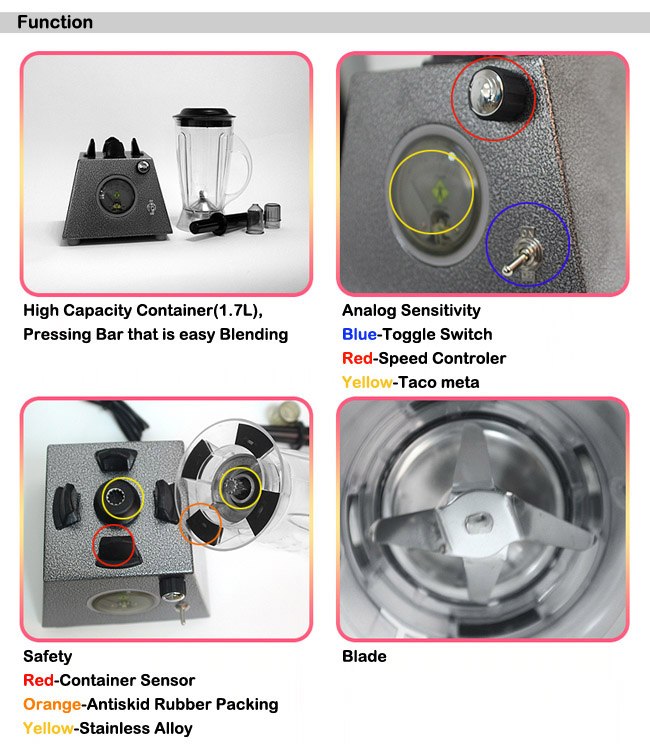 Function

High Capacity Container(1.7L),
Pressing Bar that is easy Blending

Analog Sensitivity
Blue-Toggle Switch
Red-Speed Controler
Yellow-Taco meta

Safety
Red-Container Sensor
Orange-Antiskid Rubber Packing
Yellow-Stainless Alloy

Blade